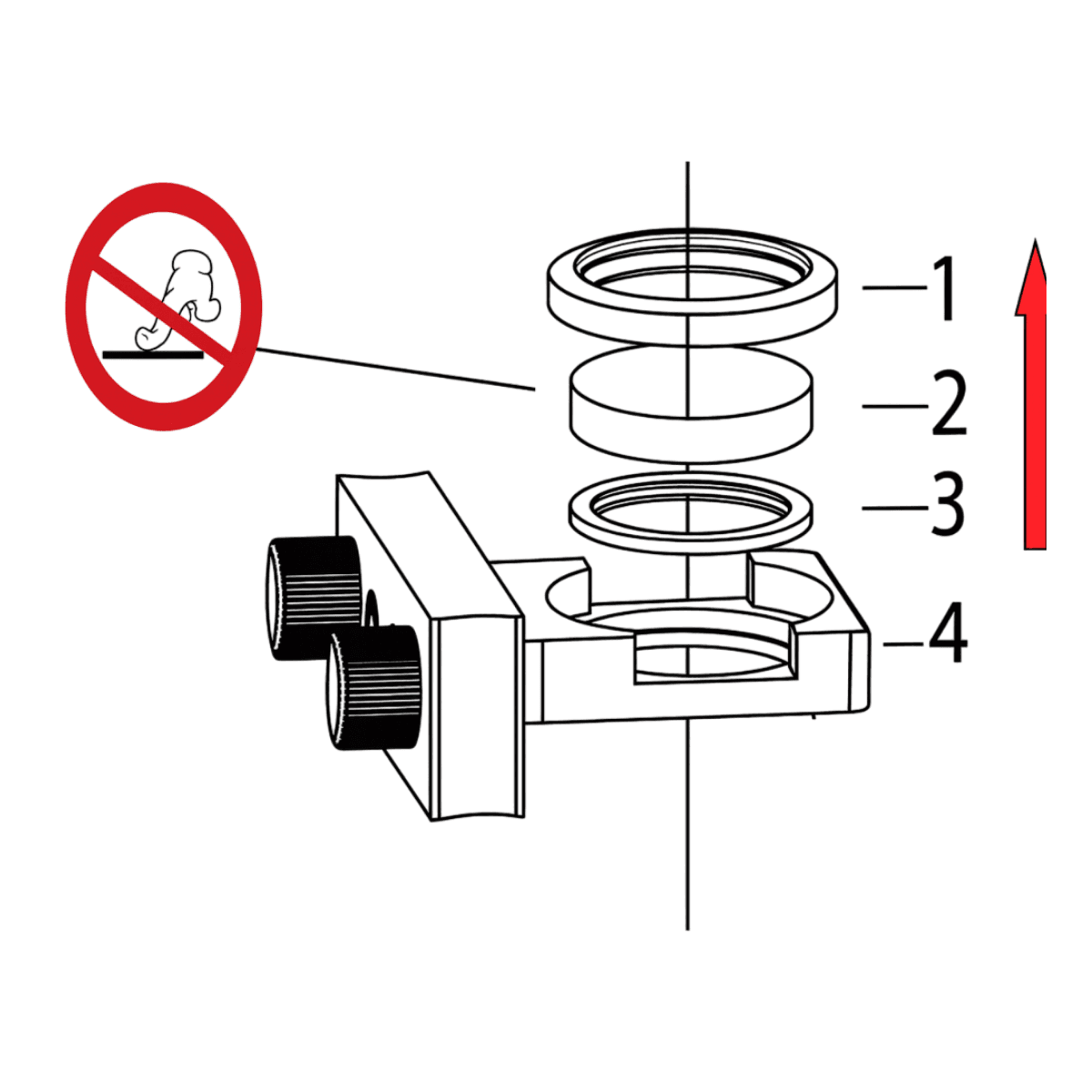 1
2
3
4